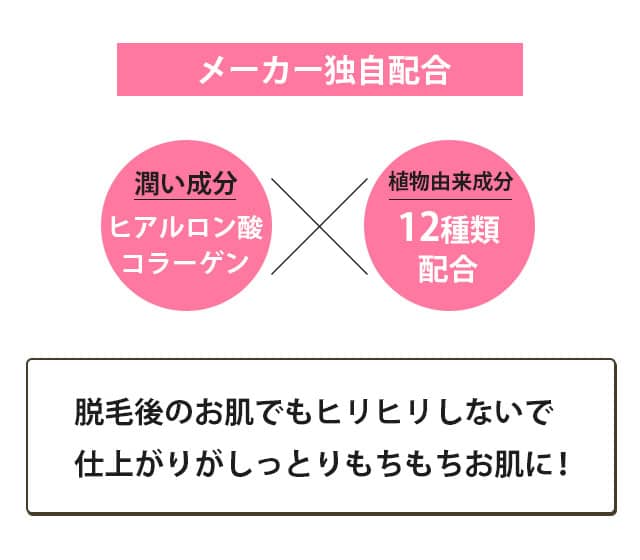 メーカー独自配合

潤い成分
ヒアルロン酸
コラーゲン

植物由来成分
12種類
配合

脱毛後のお肌でもヒリヒリしないで
仕上がりがしっとりもちもちお肌に！